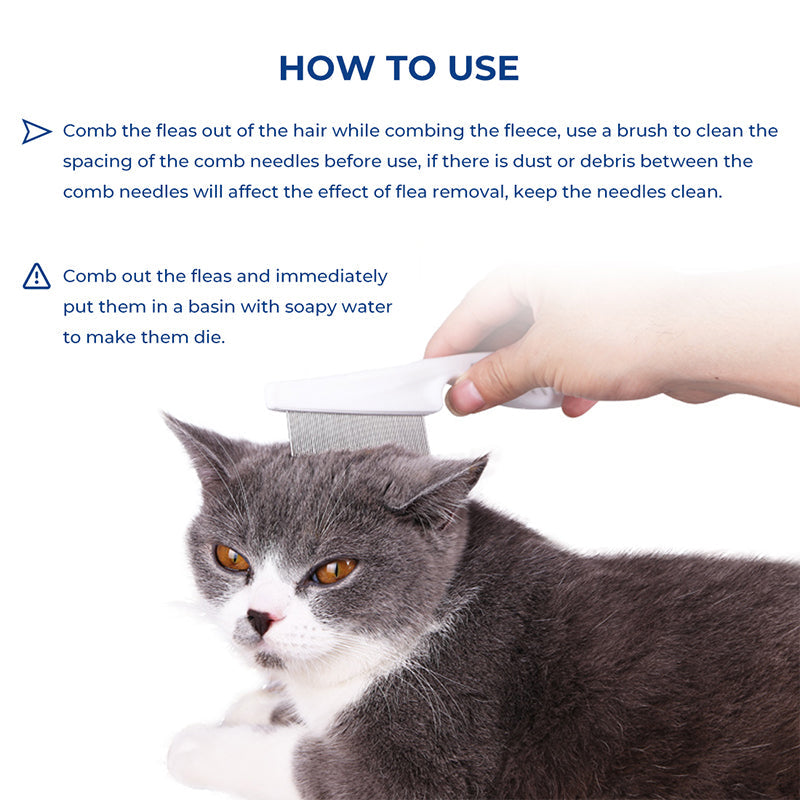 HOW TO USE

Comb the fleas out of the hair while combing the fleece, use a brush to clean the spacing of the comb needles before use, if there is dust or debris between the comb needles will affect the effect of flea removal, keep the needles clean.

Comb out the fleas and immediately put them in a basin with soapy water to make them die.