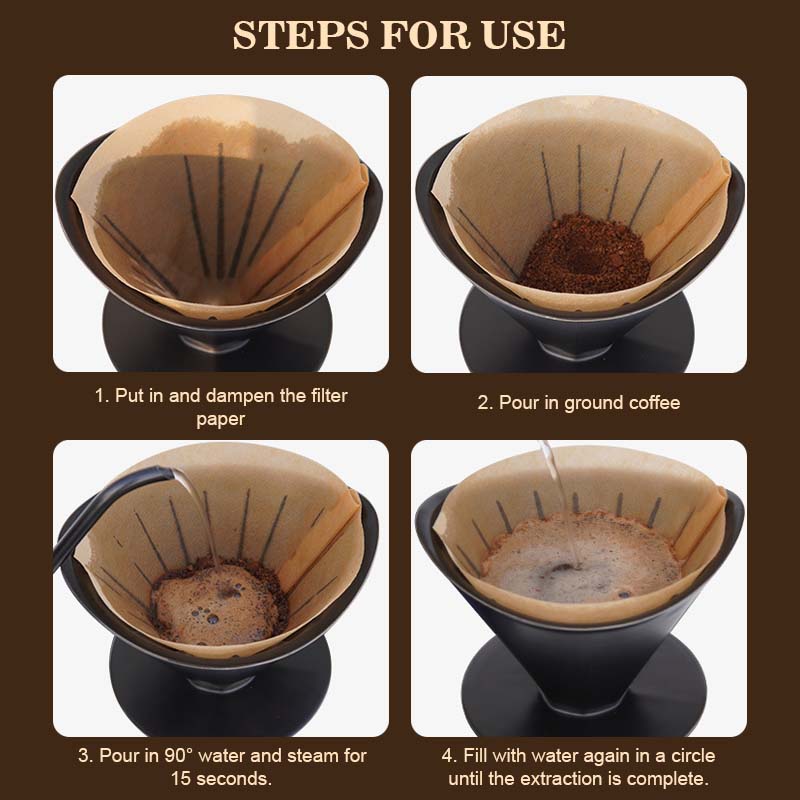 STEPS FOR USE

1. Put in and dampen the filter paper

2. Pour in ground coffee

3. Pour in 90° water and steam for 15 seconds.

4. Fill with water again in a circle until the extraction is complete.