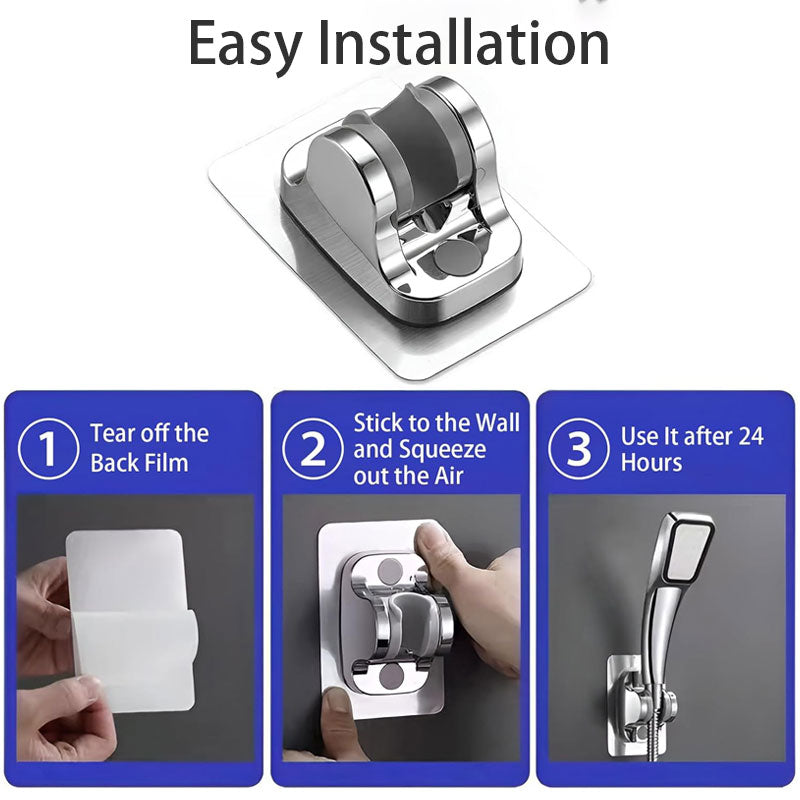 Easy Installation

1 Tear off the Back Film

2 Stick to the Wall and Squeeze out the Air

3 Use It after 24 Hours